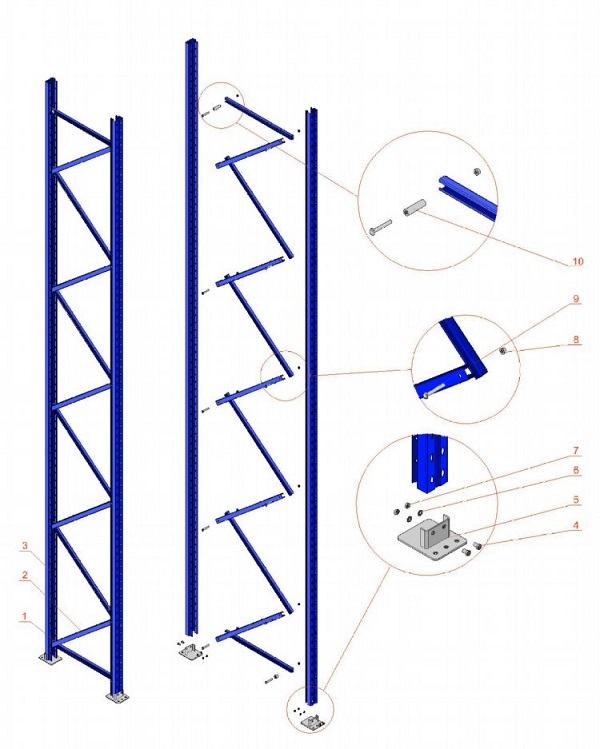 10
9
8
7
6
5
4
3
2
1